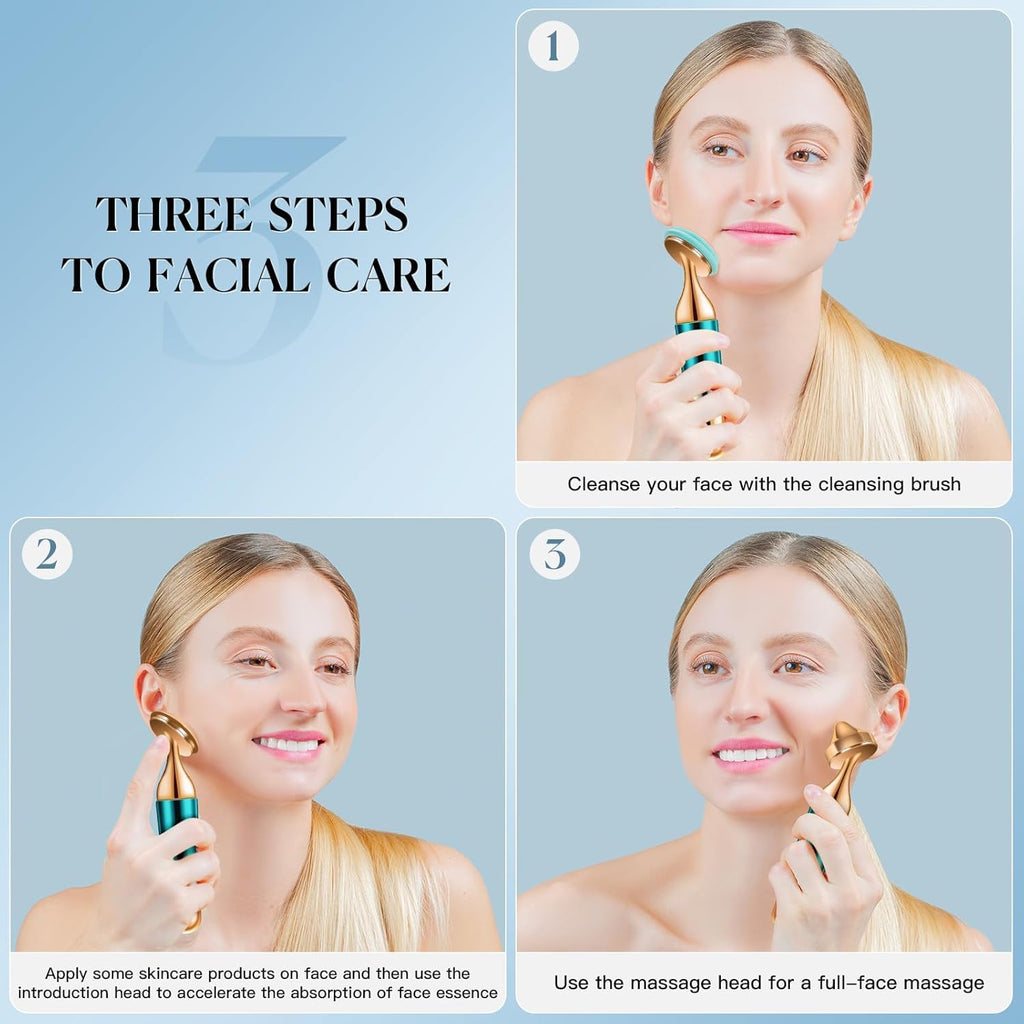 3

THREE STEPS TO FACIAL CARE

1

Cleanse your face with the cleansing brush

2

Apply some skincare products on face and then use the introduction head to accelerate the absorption of face essence

3

Use the massage head for a full-face massage