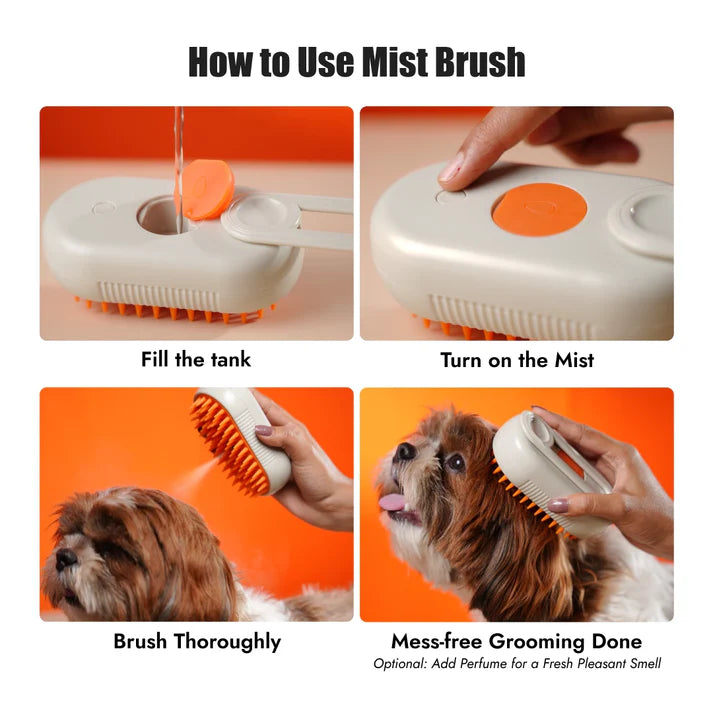 How to Use Mist Brush

Fill the tank

Turn on the Mist

Brush Thoroughly

Mess-free Grooming Done

Optional: Add Perfume for a Fresh Pleasant Smell